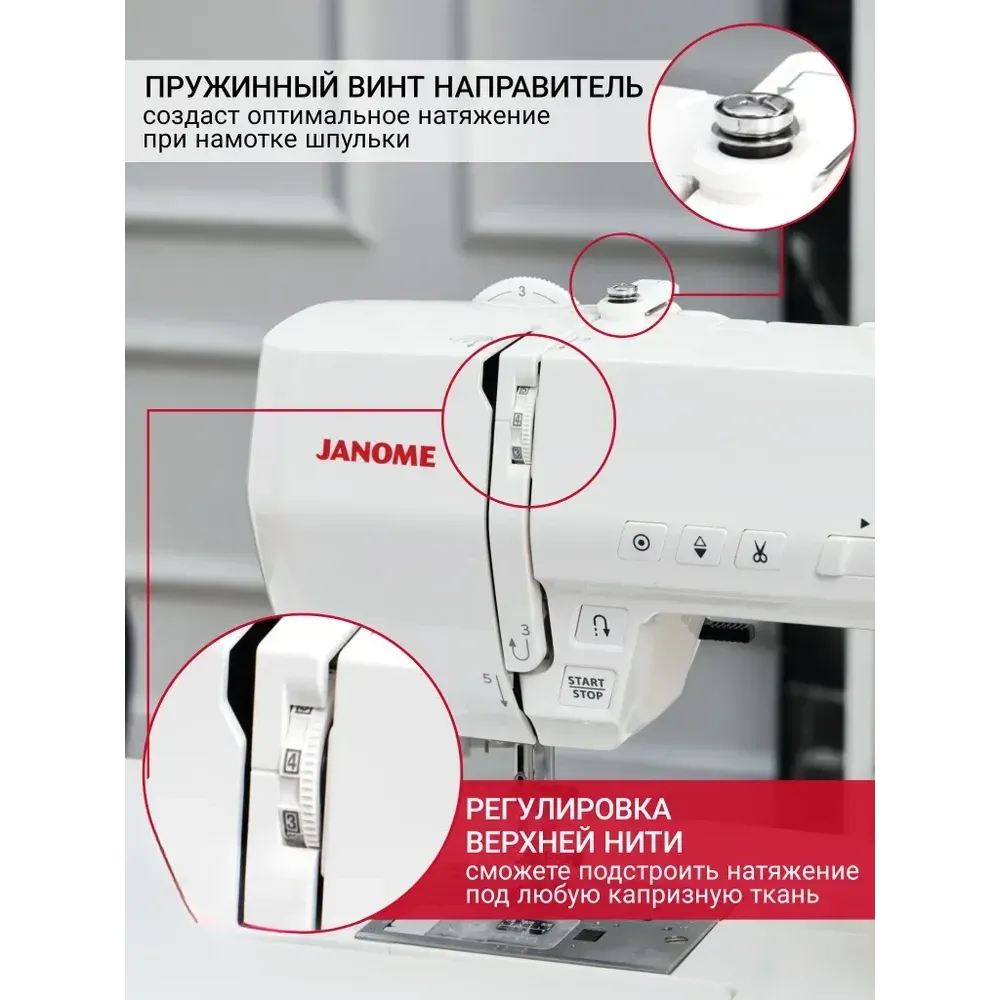 ПРУЖИННЫЙ ВИНТ НАПРАВИТЕЛЬ
создаст оптимальное натяжение при намотке шпульки

3

JANOME

3

5

START
STOP

4

3

РЕГУЛИРОВКА
ВЕРХНЕЙ НИТИ
сможете подстроить натяжение под любую капризную ткань