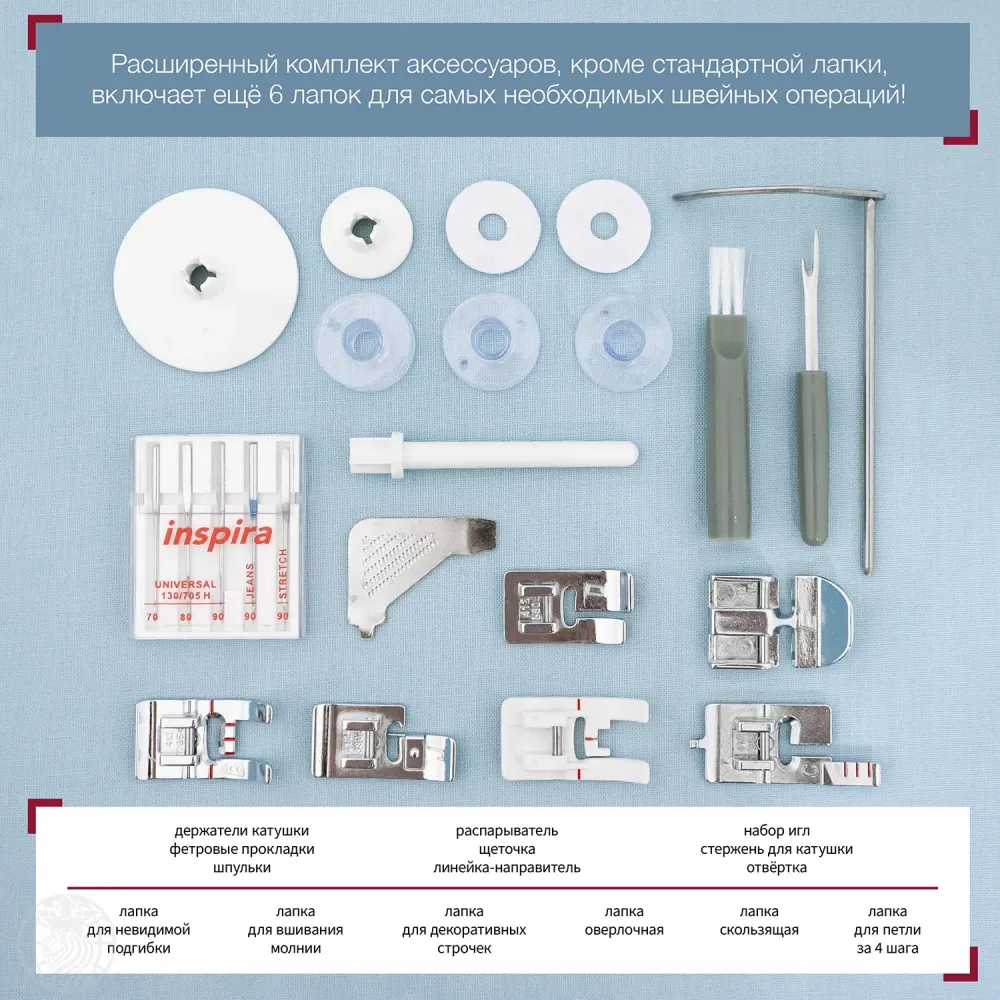 Расширенный комплект аксессуаров, кроме стандартной лапки, включает ещё 6 лапок для самых необходимых швейных операций!

inspira

UNIVERSAL 130/705 H

JEANS

STRETCH

70 80 90 90 90

держатели катушки
фетровые прокладки
шпульки

распарыватель
щеточка
линейка-направитель

набор игл
стержень для катушки
отвёртка

лапка для невидимой подгибки

лапка для вшивания молнии

лапка для декоративных строчек

лапка оверлочная

лапка скользящая

лапка для петли за 4 шага